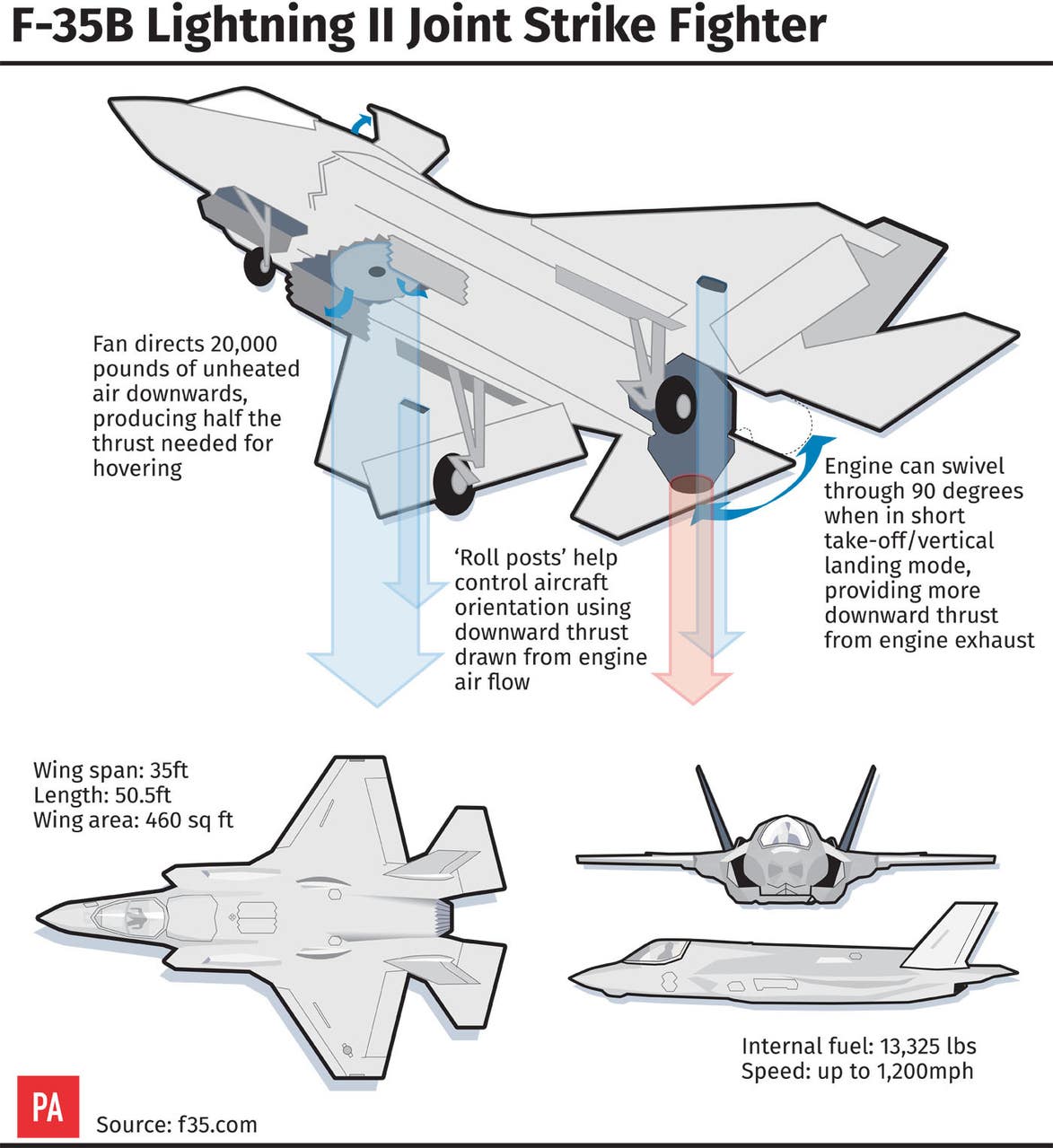 F-35B Lightning II Joint Strike Fighter

Fan directs 20,000 pounds of unheated air downwards, producing half the thrust needed for hovering

'Roll posts' help control aircraft orientation using downward thrust drawn from engine air flow

Engine can swivel through 90 degrees when in short take-off/vertical landing mode, providing more downward thrust from engine exhaust

Wing span: 35ft
Length: 50.5ft
Wing area: 460 sq ft

Internal fuel: 13,325 lbs
Speed: up to 1,200mph

PA

Source: f35.com