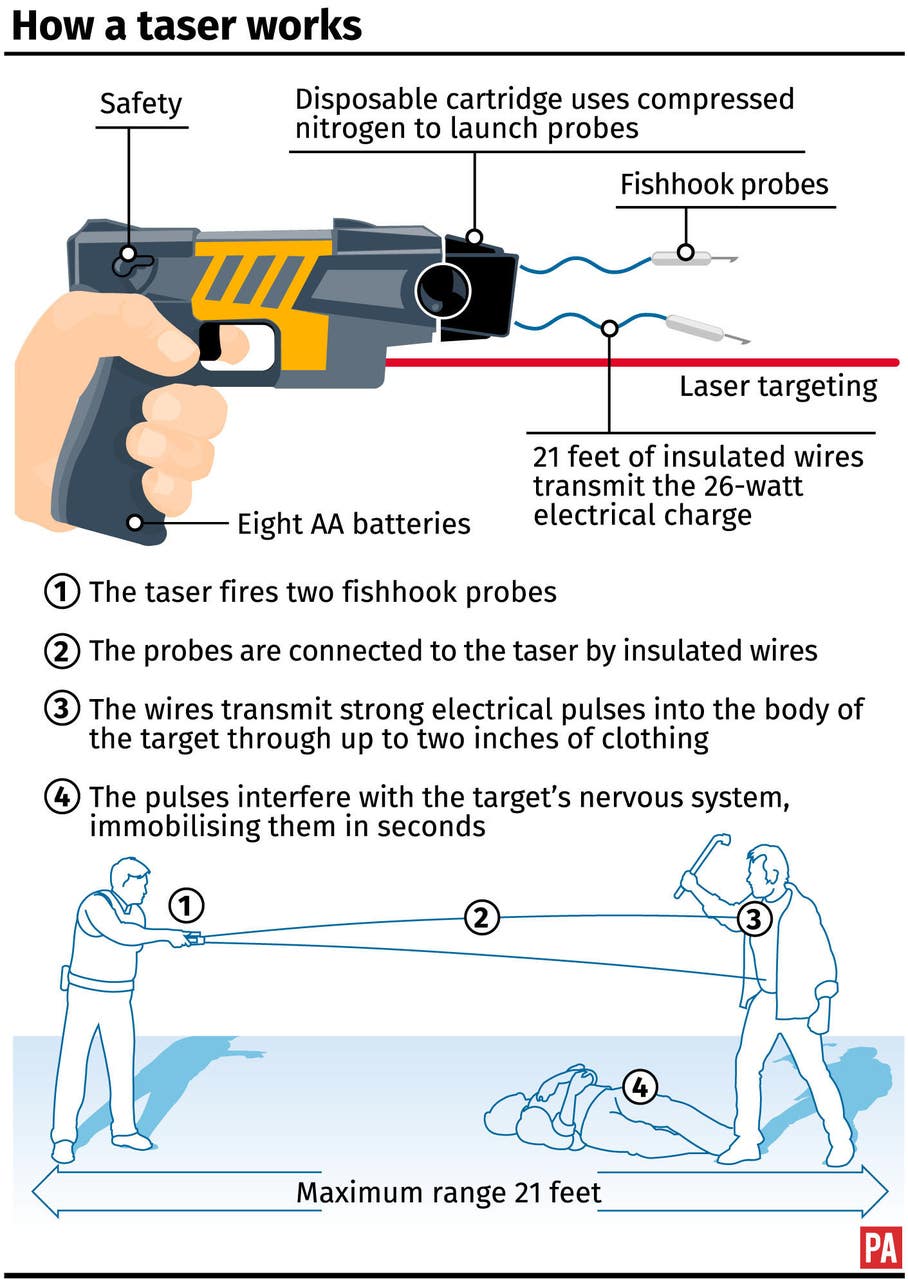 How a taser works

Safety

Disposable cartridge uses compressed nitrogen to launch probes

Fishhook probes

Laser targeting

21 feet of insulated wires transmit the 26-watt electrical charge

Eight AA batteries

1 The taser fires two fishhook probes

2 The probes are connected to the taser by insulated wires

3 The wires transmit strong electrical pulses into the body of the target through up to two inches of clothing

4 The pulses interfere with the target's nervous system, immobilising them in seconds

1

2

3

4

Maximum range 21 feet

PA