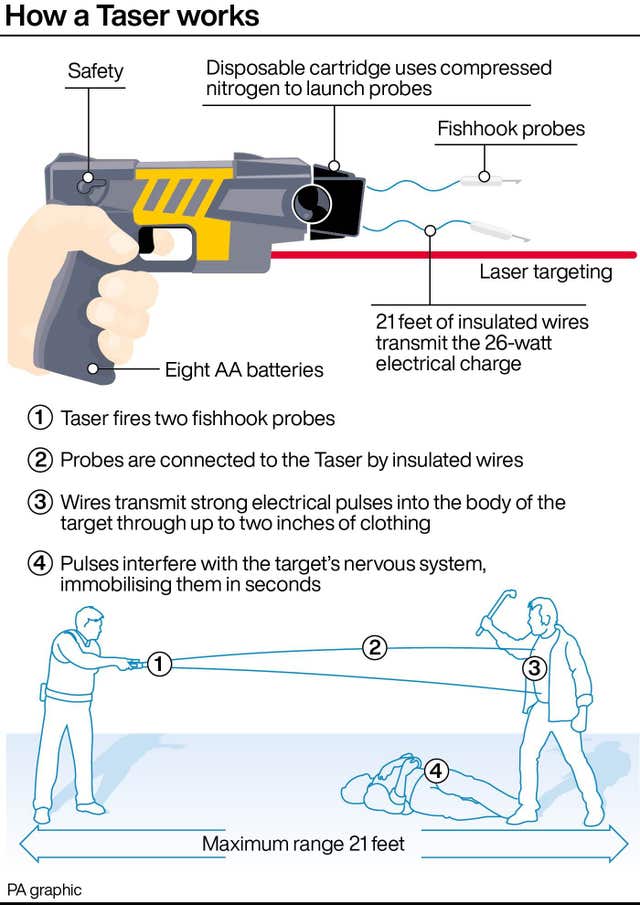 How a Taser works

Safety

Disposable cartridge uses compressed nitrogen to launch probes

Fishhook probes

Laser targeting

21 feet of insulated wires transmit the 26-watt electrical charge

Eight AA batteries

1 Taser fires two fishhook probes

2 Probes are connected to the Taser by insulated wires

3 Wires transmit strong electrical pulses into the body of the target through up to two inches of clothing

4 Pulses interfere with the target's nervous system, immobilising them in seconds

1

2

3

4

Maximum range 21 feet

PA graphic